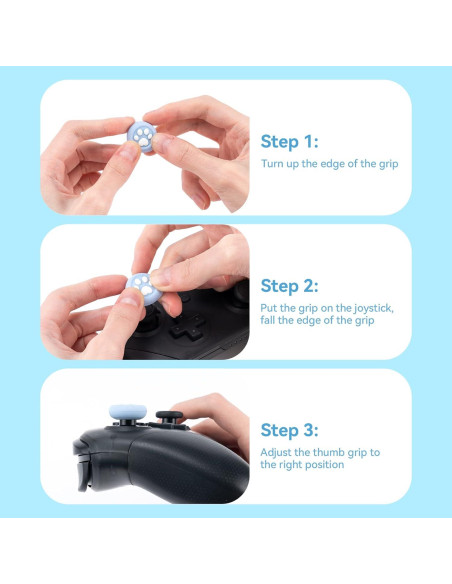 Step 1:
Turn up the edge of the grip

Step 2:
Put the grip on the joystick, fall the edge of the grip

Step 3:
Adjust the thumb grip to the right position