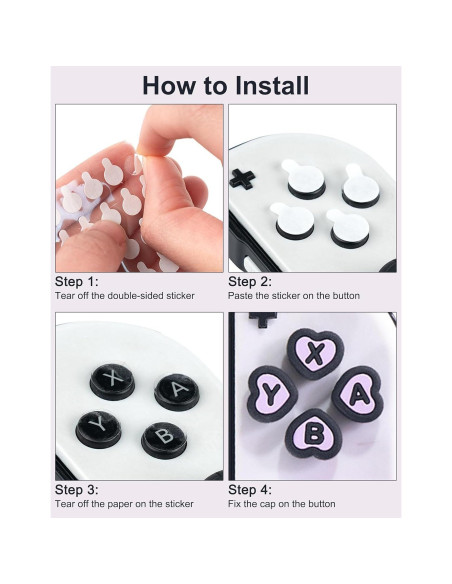 How to Install

Step 1:
Tear off the double-sided sticker

Step 2:
Paste the sticker on the button

X A Y B

Step 3:
Tear off the paper on the sticker

X Y A B

Step 4:
Fix the cap on the button