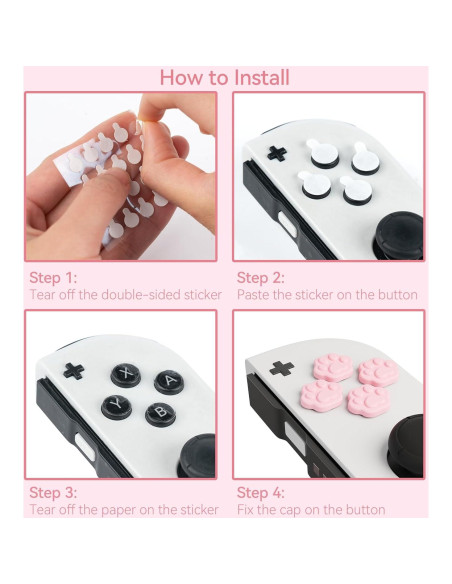 How to Install

Step 1:
Tear off the double-sided sticker

Step 2:
Paste the sticker on the button

X
A
Y
B

Step 3:
Tear off the paper on the sticker

Step 4:
Fix the cap on the button