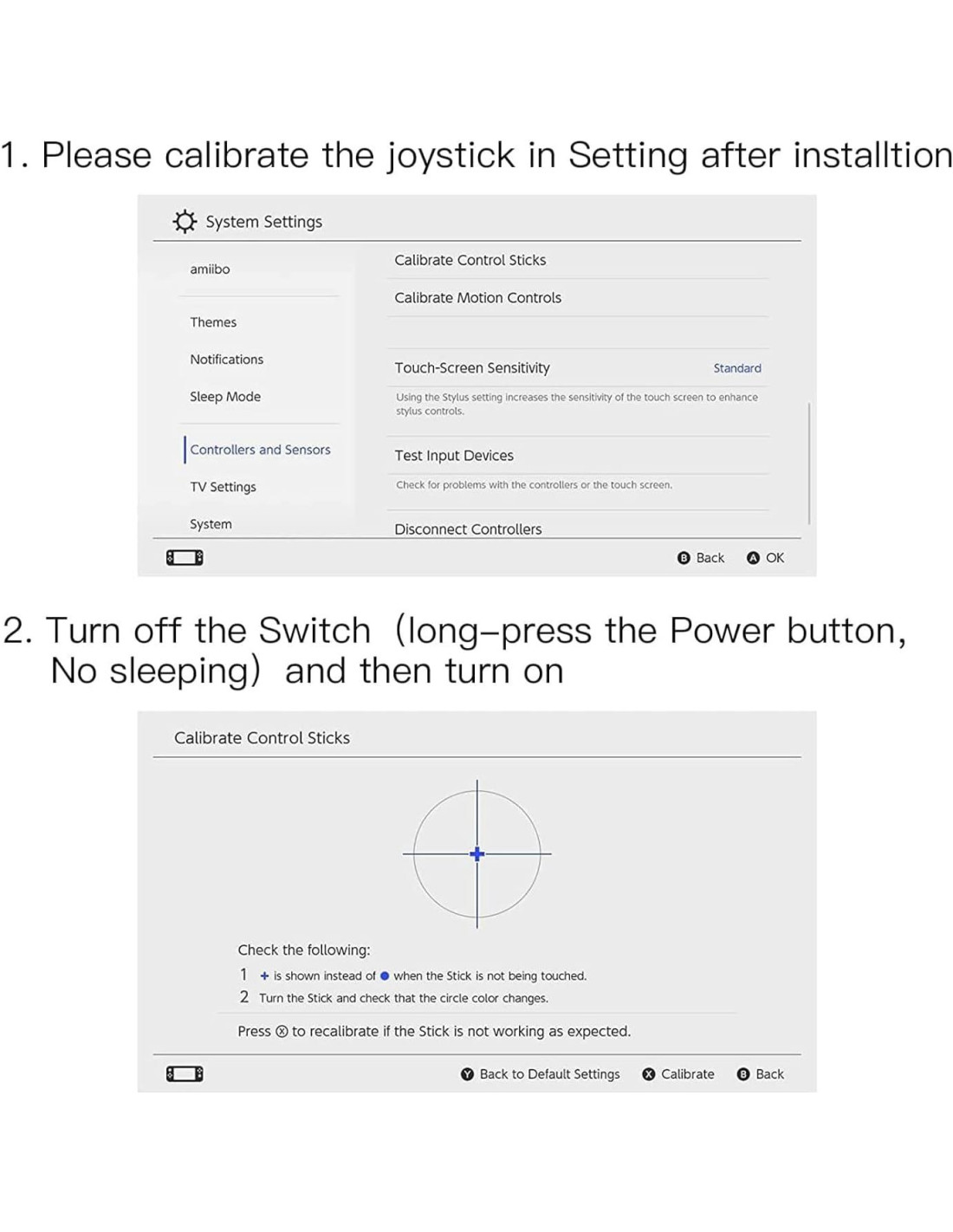 1. Please calibrate the joystick in Setting after installtion

System Settings

amiibo

Themes

Notifications

Sleep Mode

Controllers and Sensors

TV Settings

System

Calibrate Control Sticks

Calibrate Motion Controls

Touch-Screen Sensitivity Standard

Using the Stylus setting increases the sensitivity of the touch screen to enhance stylus controls.

Test Input Devices

Check for problems with the controllers or the touch screen.

Disconnect Controllers

B Back A OK

2. Turn off the Switch (long-press the Power button, No sleeping) and then turn on

Calibrate Control Sticks

Check the following:

1 + is shown instead of ● when the Stick is not being touched.

2 Turn the Stick and check that the circle color changes.

Press ⓧ to recalibrate if the Stick is not working as expected.

Y Back to Default Settings X Calibrate B Back