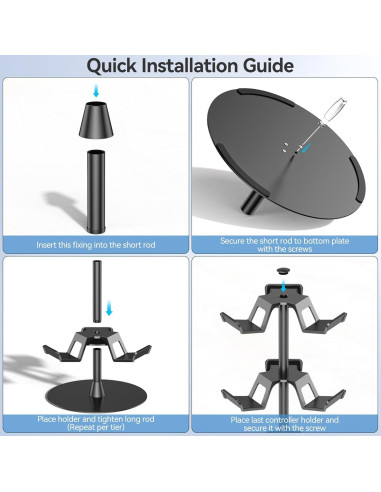 Quick Installation Guide

Insert this fixing into the short rod

Secure the short rod to bottom plate with the screws

Place holder and tighten long rod (Repeat per tier)

Place last controller holder and secure it with the screw