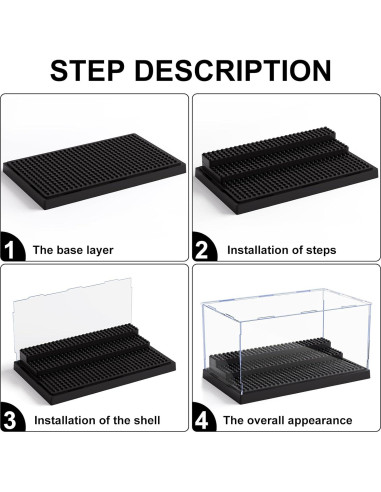 STEP DESCRIPTION

1 The base layer

2 Installation of steps

3 Installation of the shell

4 The overall appearance