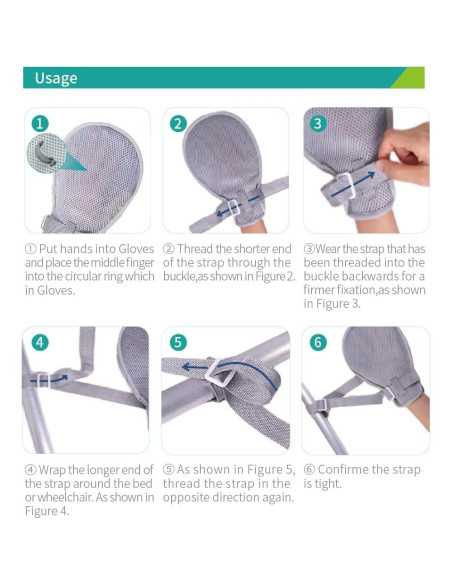 Usage

1

2

3

① Put hands into Gloves and place the middle finger into the circular ring which in Gloves.

② Thread the shorter end of the strap through the buckle,as shown in Figure 2.

③Wear the strap that has been threaded into the buckle backwards for a firmer fixation,as shown in Figure 3.

4

5

6

④ Wrap the longer end of the strap around the bed or wheelchair. As shown in Figure 4.

⑤ As shown in Figure 5, thread the strap in the opposite direction again.

⑥ Confirme the strap is tight.