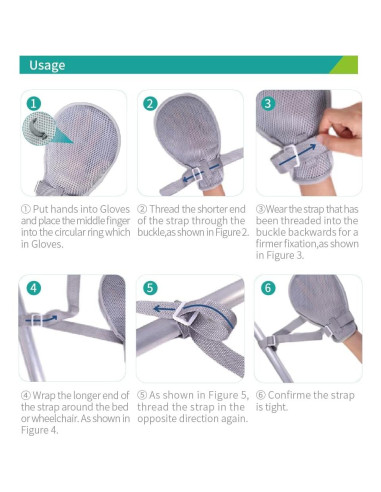 Usage

1

2

3

① Put hands into Gloves and place the middle finger into the circular ring which in Gloves.

② Thread the shorter end of the strap through the buckle,as shown in Figure 2.

③Wear the strap that has been threaded into the buckle backwards for a firmer fixation,as shown in Figure 3.

4

5

6

④ Wrap the longer end of the strap around the bed or wheelchair. As shown in Figure 4.

⑤ As shown in Figure 5, thread the strap in the opposite direction again.

⑥ Confirme the strap is tight.