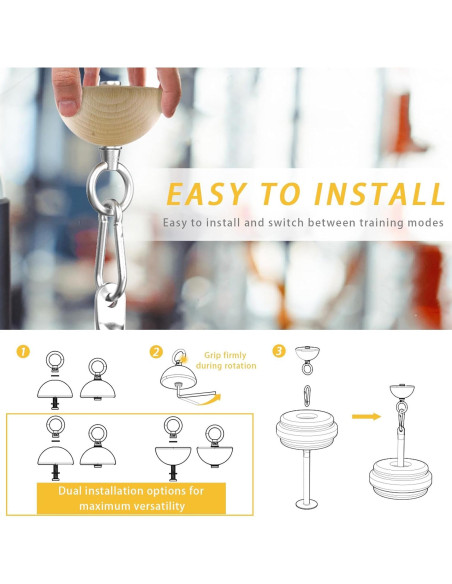 EASY TO INSTALL
Easy to install and switch between training modes

1

2
Grip firmly during rotation

3

Dual installation options for maximum versatility