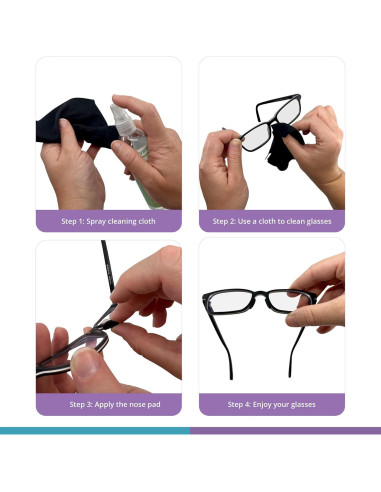 Step 1: Spray cleaning cloth

Step 2: Use a cloth to clean glasses

Step 3: Apply the nose pad

Step 4: Enjoy your glasses