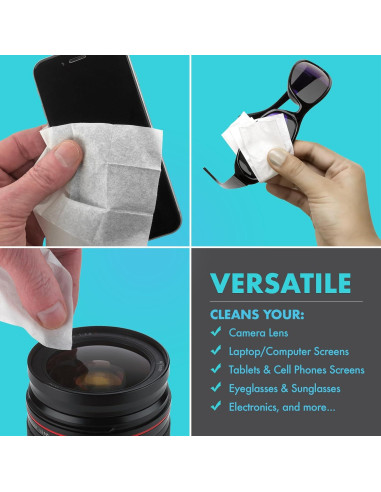 VERSATILE

CLEANS YOUR:

✓ Camera Lens
✓ Laptop/Computer Screens
✓ Tablets & Cell Phones Screens
✓ Eyeglasses & Sunglasses
✓ Electronics, and more...