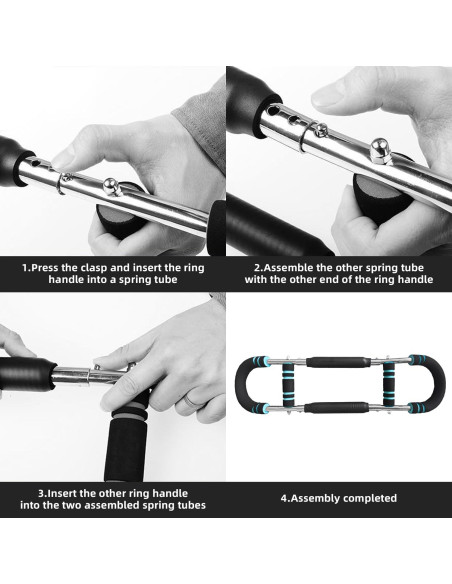 1.Press the clasp and insert the ring handle into a spring tube

2.Assemble the other spring tube with the other end of the ring handle

3.Insert the other ring handle into the two assembled spring tubes

4.Assembly completed