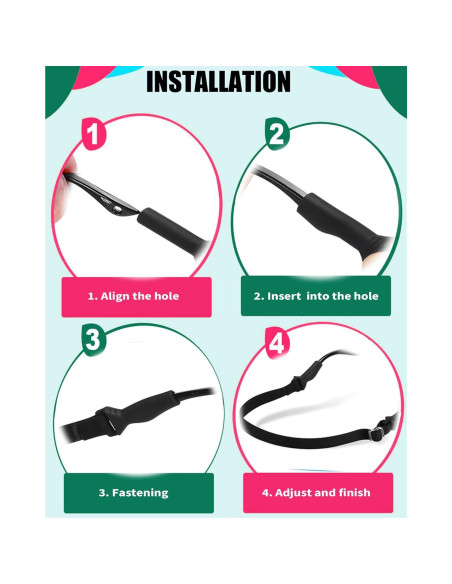 INSTALLATION

1

1. Align the hole

2

2. Insert into the hole

3

3. Fastening

4

4. Adjust and finish