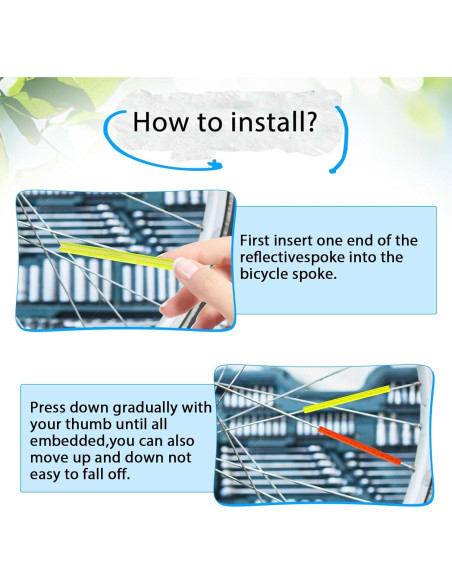 How to install?

First insert one end of the reflectivespoke into the bicycle spoke.

Press down gradually with your thumb until all embedded,you can also move up and down not easy to fall off.