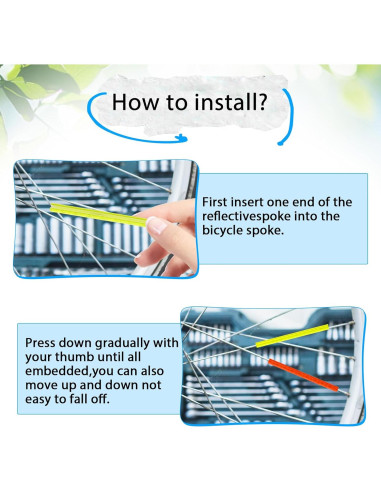 How to install?

First insert one end of the reflectivespoke into the bicycle spoke.

Press down gradually with your thumb until all embedded,you can also move up and down not easy to fall off.