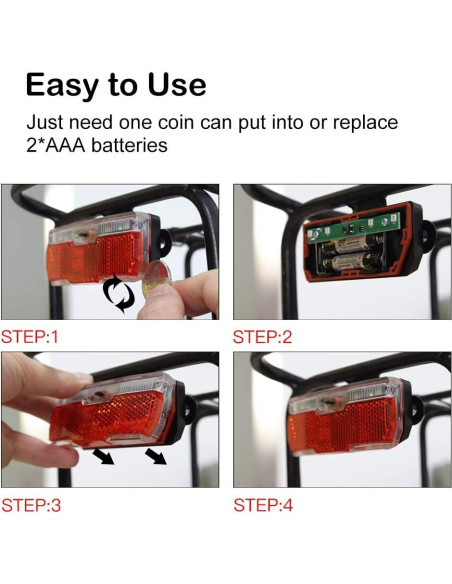 Easy to Use

Just need one coin can put into or replace 2*AAA batteries

STEP:1

STEP:2

STEP:3

STEP:4