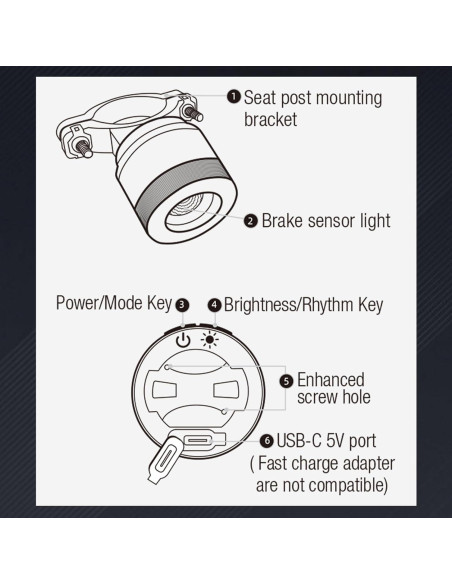 ❶ Seat post mounting bracket

❷ Brake sensor light

Power/Mode Key ❸

❹ Brightness/Rhythm Key

❺ Enhanced screw hole

❻ USB-C 5V port ( Fast charge adapter are not compatible)