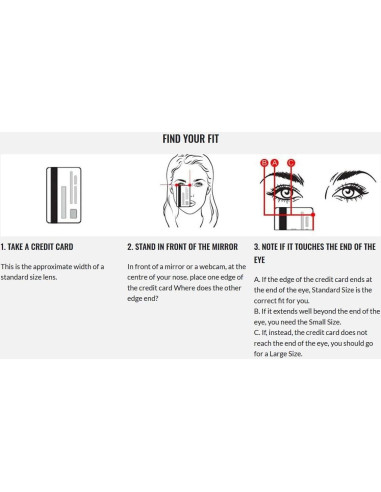 FIND YOUR FIT

B A C

1. TAKE A CREDIT CARD

This is the approximate width of a standard size lens.

2. STAND IN FRONT OF THE MIRROR

In front of a mirror or a webcam, at the centre of your nose. place one edge of the credit card Where does the other edge end?

3. NOTE IF IT TOUCHES THE END OF THE EYE

A. If the edge of the credit card ends at the end of the eye, Standard Size is the correct fit for you.
B. If it extends well beyond the end of the eye, you need the Small Size.
C. If, instead, the credit card does not reach the end of the eye, you should go for a Large Size.