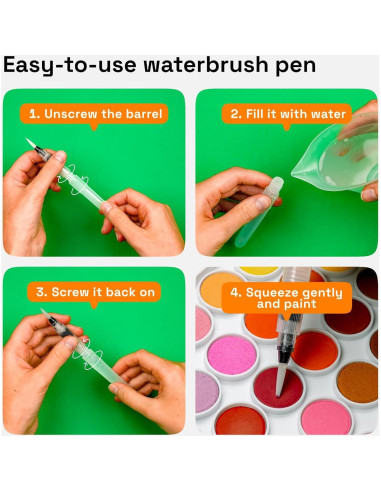 Easy-to-use waterbrush pen

1. Unscrew the barrel

2. Fill it with water

3. Screw it back on

4. Squeeze gently and paint