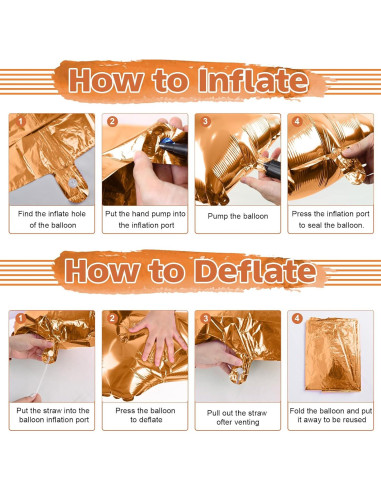 How to Inflate

1
Find the inflate hole of the balloon

2
Put the hand pump into the inflation port

3
Pump the balloon

4
Press the inflation port to seal the balloon.

How to Deflate

1
Put the straw into the balloon inflation port

2
Press the balloon to deflate

3
Pull out the straw ofter venting

4
Fold the balloon and put it away to be reused