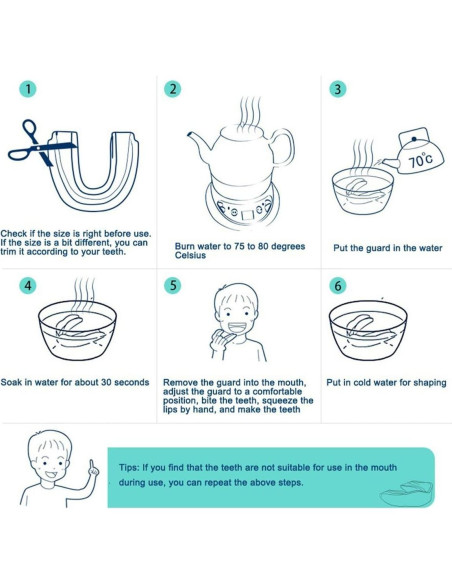 1

Check if the size is right before use. If the size is a bit different, you can trim it according to your teeth.

2

Burn water to 75 to 80 degrees Celsius

3

70°c

Put the guard in the water

4

Soak in water for about 30 seconds

5

Remove the guard into the mouth, adjust the guard to a comfortable position, bite the teeth, squeeze the lips by hand, and make the teeth

6

Put in cold water for shaping

Tips: If you find that the teeth are not suitable for use in the mouth during use, you can repeat the above steps.