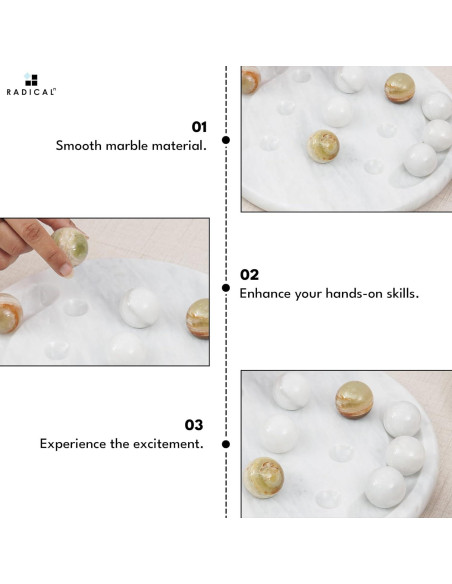 RADICAL

01
Smooth marble material.

02
Enhance your hands-on skills.

03
Experience the excitement.