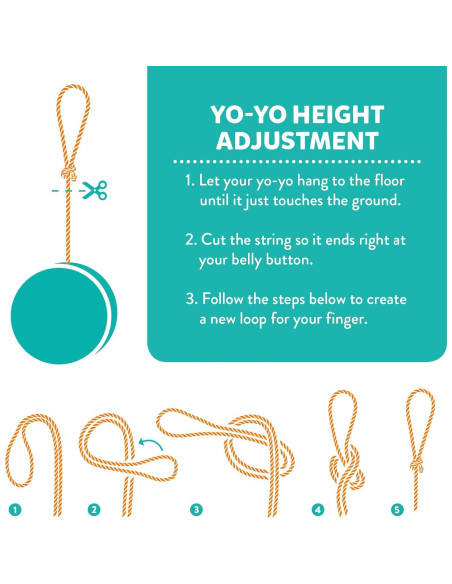 YO-YO HEIGHT ADJUSTMENT

1. Let your yo-yo hang to the floor until it just touches the ground.

2. Cut the string so it ends right at your belly button.

3. Follow the steps below to create a new loop for your finger.

1

2

3

4

5