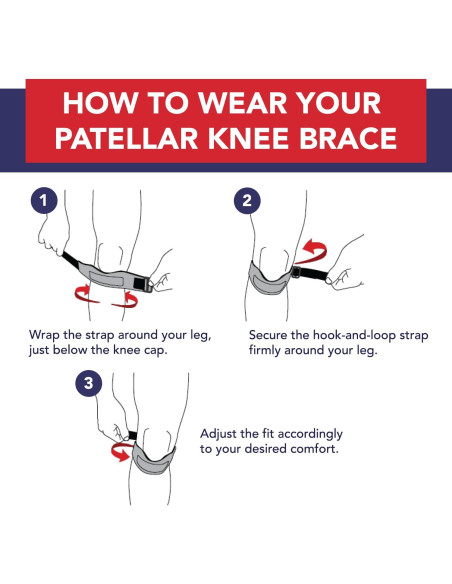 HOW TO WEAR YOUR PATELLAR KNEE BRACE

1

Wrap the strap around your leg, just below the knee cap.

2

Secure the hook-and-loop strap firmly around your leg.

3

Adjust the fit accordingly to your desired comfort.