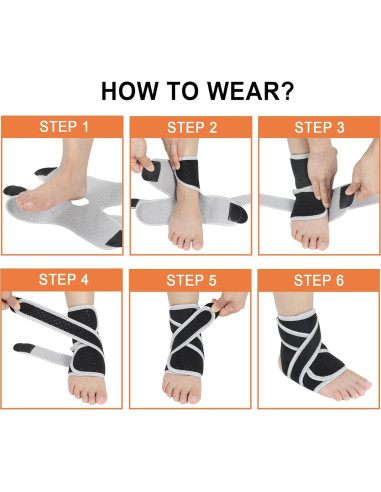 HOW TO WEAR?

STEP 1

STEP 2

STEP 3

STEP 4

STEP 5

STEP 6