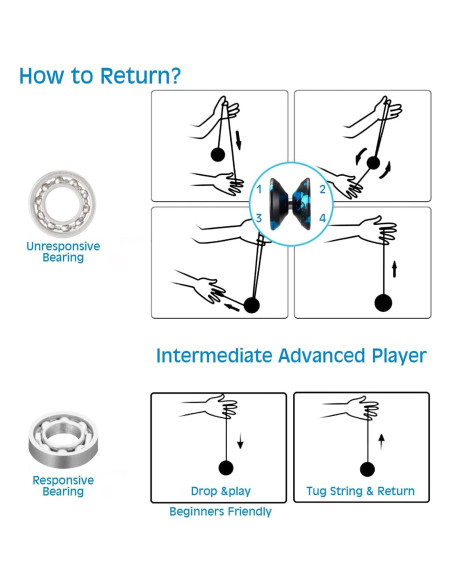 How to Return?

Unresponsive Bearing

1

2

3

4

Intermediate Advanced Player

Responsive Bearing

Drop &play

Tug String & Return

Beginners Friendly