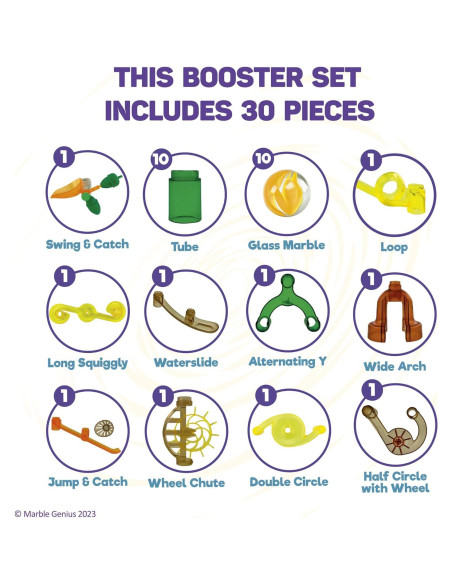 THIS BOOSTER SET INCLUDES 30 PIECES

1
Swing & Catch

10
Tube

10
Glass Marble

1
Loop

1
Long Squiggly

1
Waterslide

1
Alternating Y

1
Wide Arch

1
Jump & Catch

1
Wheel Chute

1
Double Circle

1
Half Circle with Wheel

© Marble Genius 2023