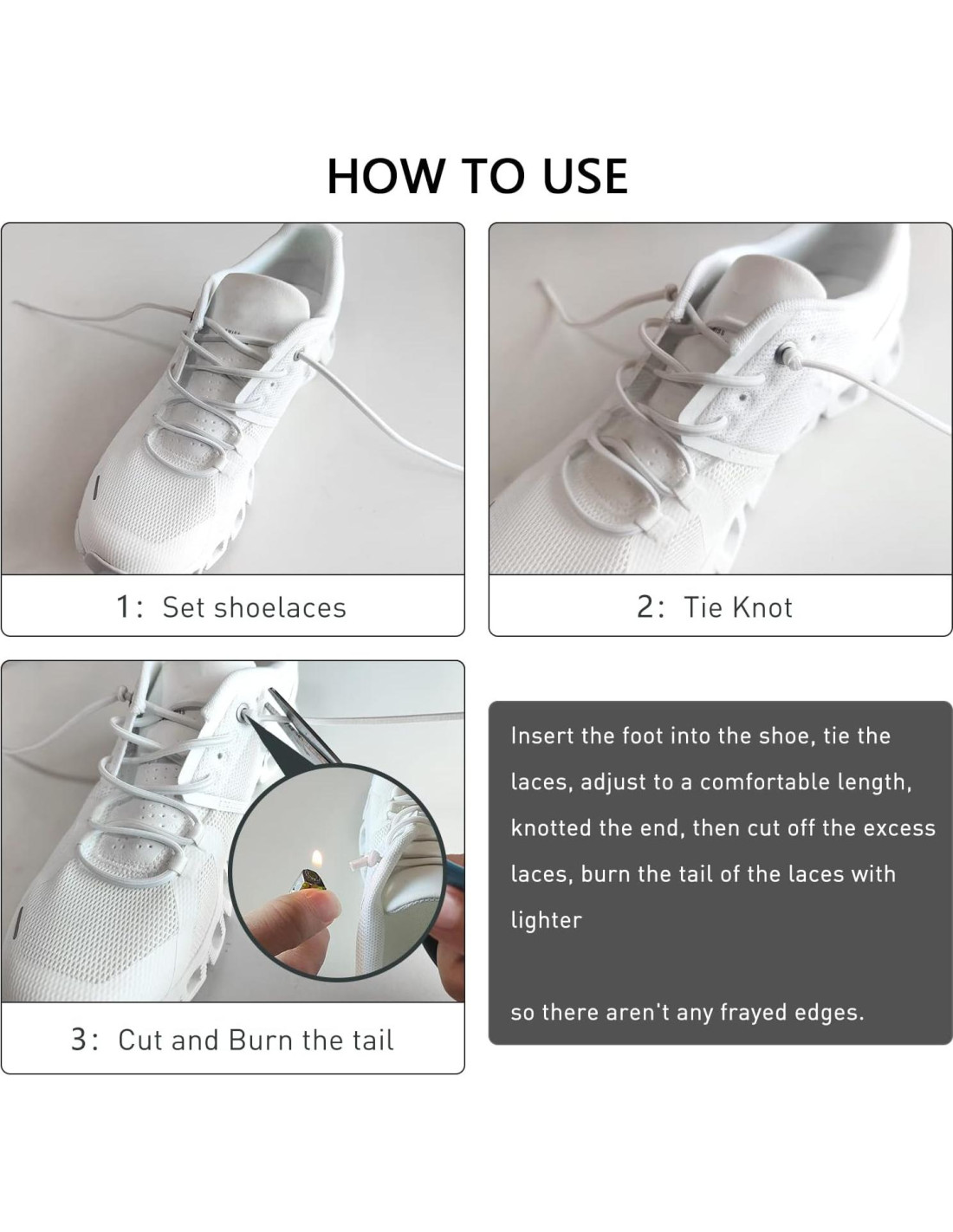 HOW TO USE

1: Set shoelaces

2: Tie Knot

3: Cut and Burn the tail

Insert the foot into the shoe, tie the laces, adjust to a comfortable length, knotted the end, then cut off the excess laces, burn the tail of the laces with lighter

so there aren't any frayed edges.