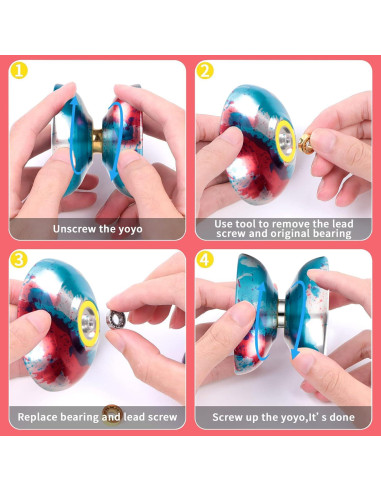 1
Unscrew the yoyo

2
Use tool to remove the lead screw and original bearing

3
Replace bearing and lead screw

4
Screw up the yoyo,It' s done