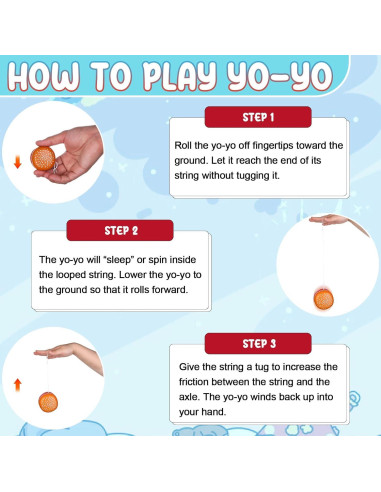 HOW TO PLAY YO-YO

STEP 1

Roll the yo-yo off fingertips toward the ground. Let it reach the end of its string without tugging it.

STEP 2

The yo-yo will "sleep" or spin inside the looped string. Lower the yo-yo to the ground so that it rolls forward.

STEP 3

Give the string a tug to increase the friction between the string and the axle. The yo-yo winds back up into your hand.