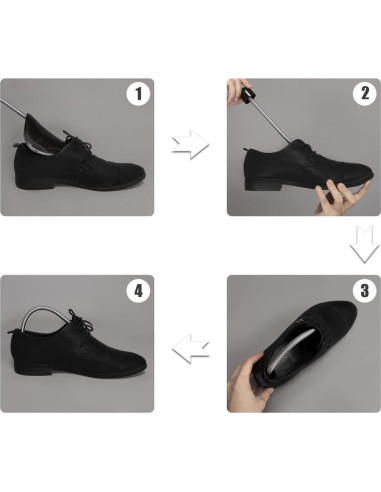 1

2

3

4