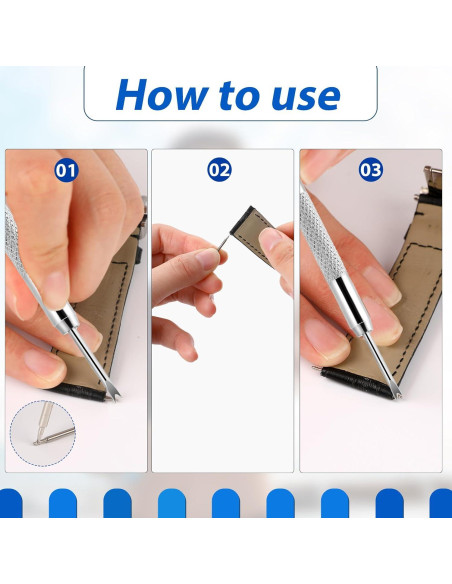 How to use

01

02

03