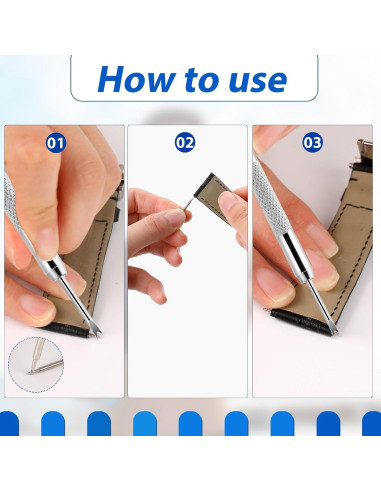 How to use

01

02

03