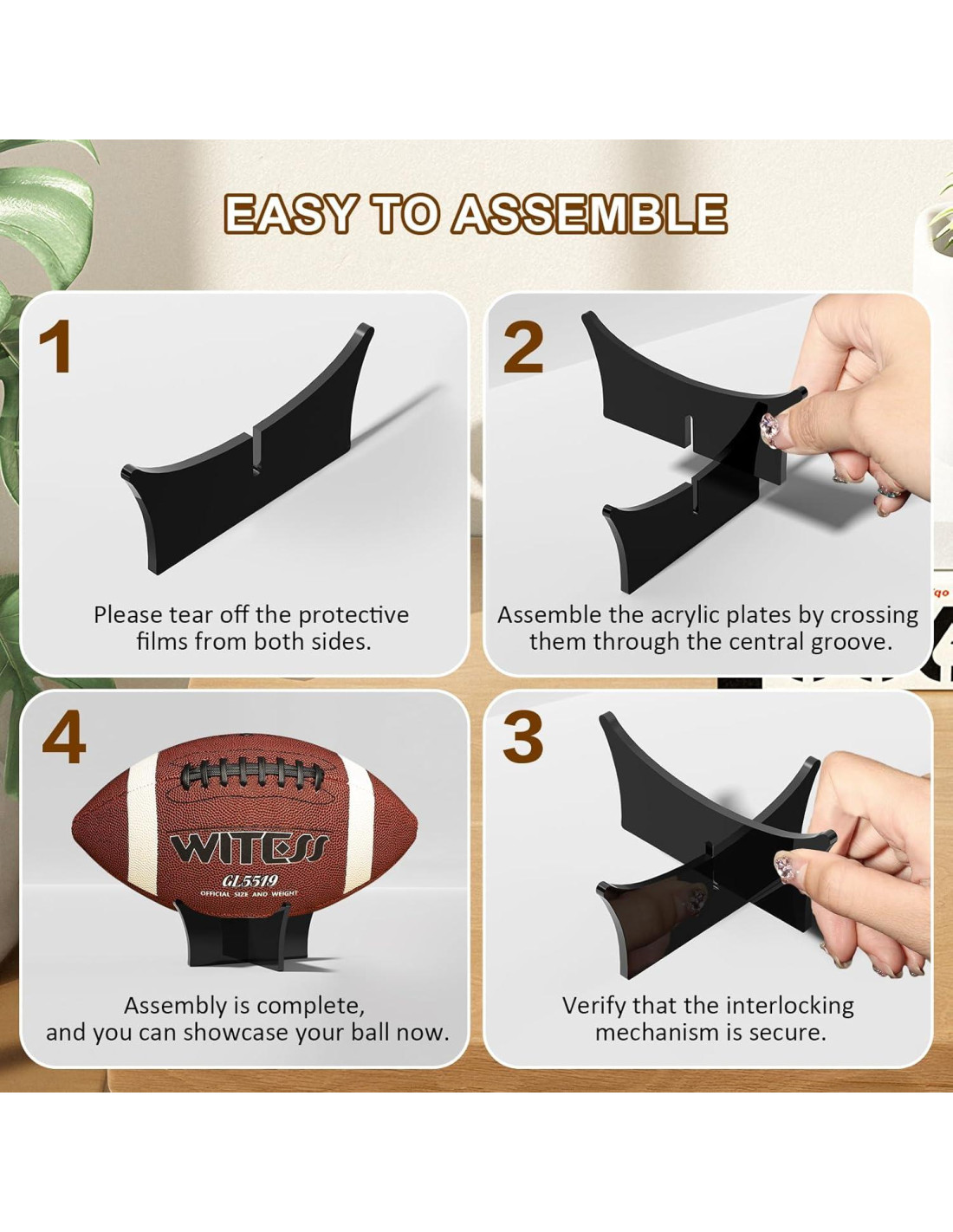 EASY TO ASSEMBLE

1

Please tear off the protective films from both sides.

2

Assemble the acrylic plates by crossing them through the central groove.

4

WITESS
GL5519
OFFICIAL SIZE AND WEIGHT

Assembly is complete, and you can showcase your ball now.

3

Verify that the interlocking mechanism is secure.