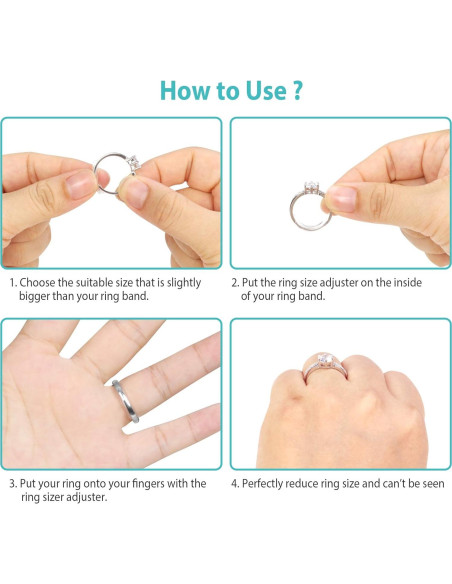 How to Use ?

1. Choose the suitable size that is slightly bigger than your ring band.

2. Put the ring size adjuster on the inside of your ring band.

3. Put your ring onto your fingers with the ring sizer adjuster.

4. Perfectly reduce ring size and can't be seen