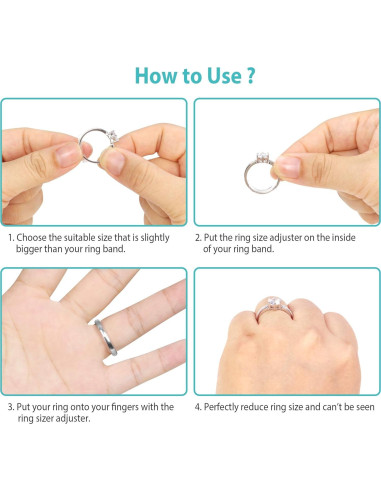 How to Use ?

1. Choose the suitable size that is slightly bigger than your ring band.

2. Put the ring size adjuster on the inside of your ring band.

3. Put your ring onto your fingers with the ring sizer adjuster.

4. Perfectly reduce ring size and can't be seen