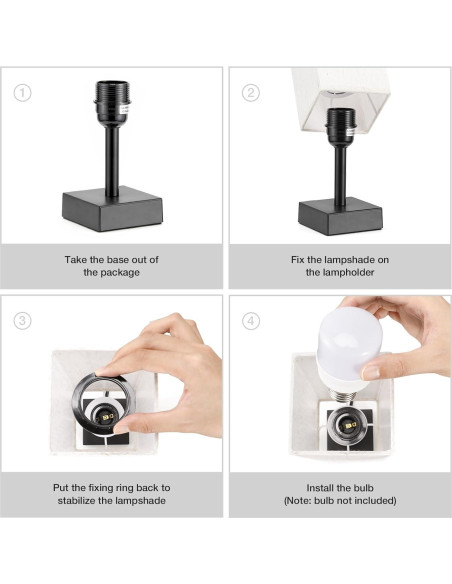 ①

Take the base out of the package

②

Fix the lampshade on the lampholder

③

Put the fixing ring back to stabilize the lampshade

④

Install the bulb
(Note: bulb not included)