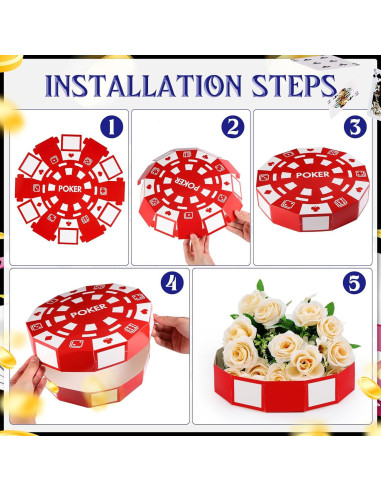 INSTALLATION STEPS

1

POKER

2

POKER

3

POKER

4

POKER

5