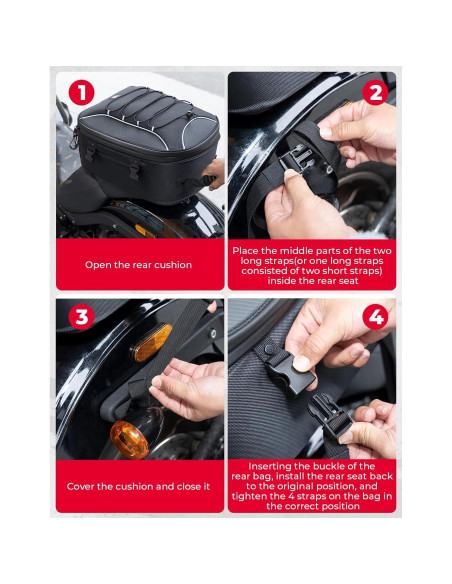 1

Open the rear cushion

2

Place the middle parts of the two long straps(or one long straps consisted of two short straps) inside the rear seat

3

Cover the cushion and close it

4

Inserting the buckle of the rear bag, install the rear seat back to the original position, and tighten the 4 straps on the bag in the correct position