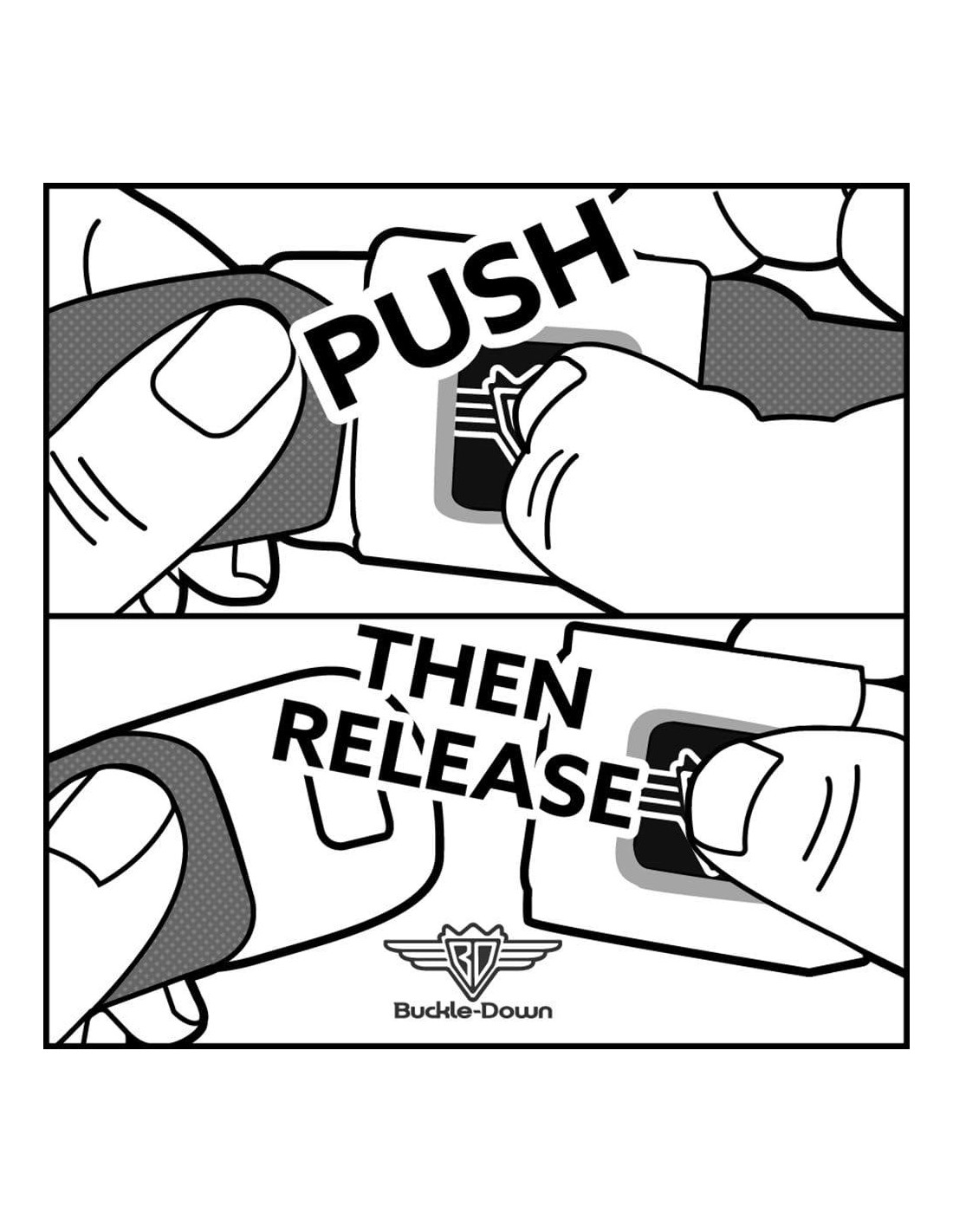 PUSH

THEN RELEASE

BD

Buckle-Down