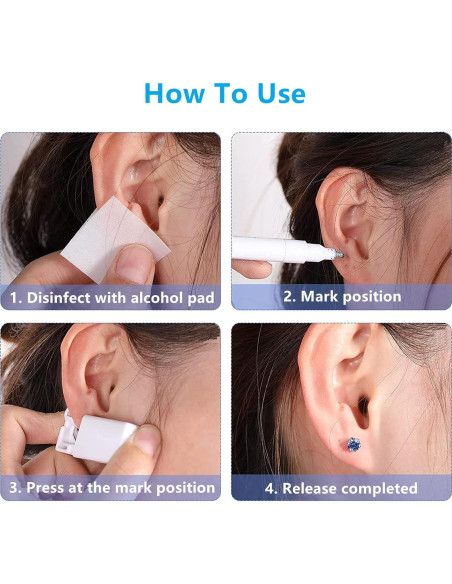 How To Use

1. Disinfect with alcohol pad

2. Mark position

3. Press at the mark position

4. Release completed