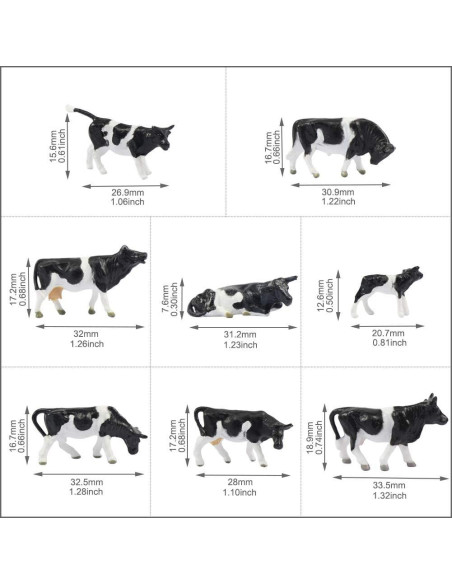 15.6mm
0.61inch
26.9mm
1.06inch

16.7mm
0.66inch
30.9mm
1.22inch

17.2mm
0.68inch
32mm
1.26inch

7.6mm
0.30inch
31.2mm
1.23inch

12.6mm
0.50inch
20.7mm
0.81inch

16.7mm
0.66inch
32.5mm
1.28inch

17.2mm
0.68inch
28mm
1.10inch

18.9mm
0.74inch
33.5mm
1.32inch