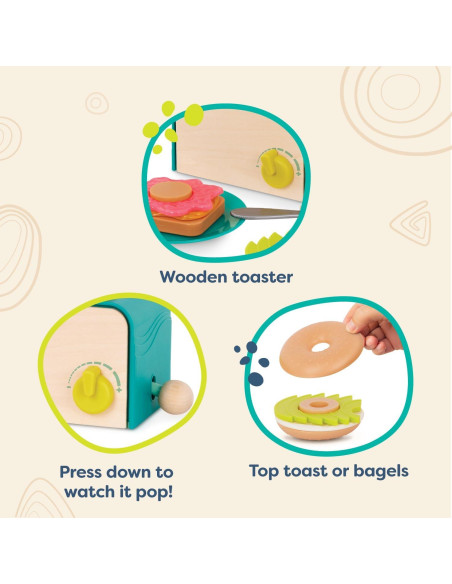 Wooden toaster

Press down to watch it pop!

Top toast or bagels