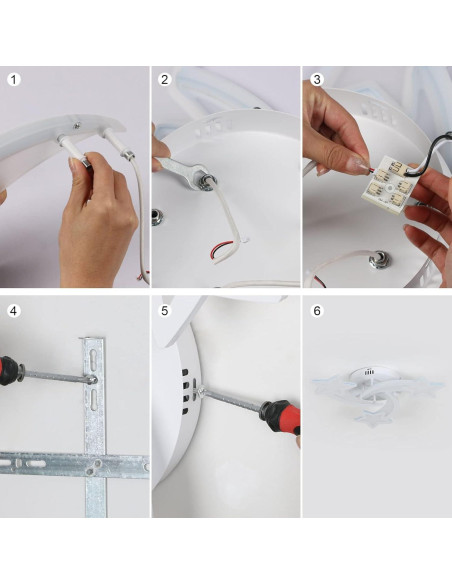 1

2

3

4

5

6