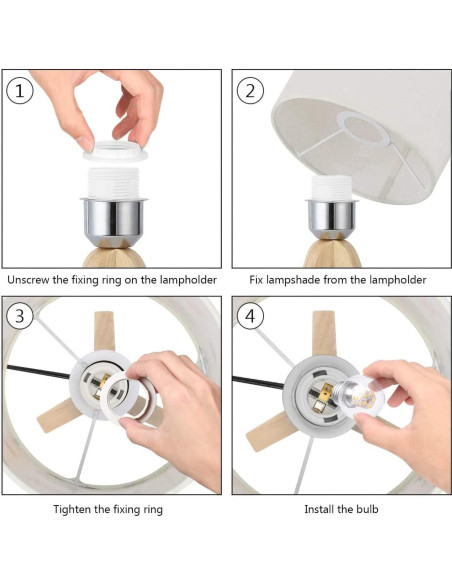 ①
Unscrew the fixing ring on the lampholder

②
Fix lampshade from the lampholder

③
Tighten the fixing ring

④
Install the bulb