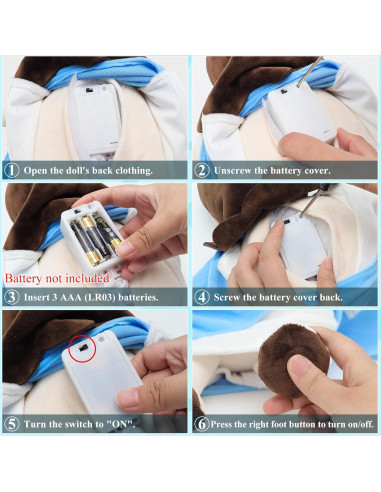 1 Open the doll's back clothing.

2 Unscrew the battery cover.

Battery not included

3 Insert 3 AAA (LR03) batteries.

4 Screw the battery cover back.

5 Turn the switch to "ON".

6 Press the right foot button to turn on/off.