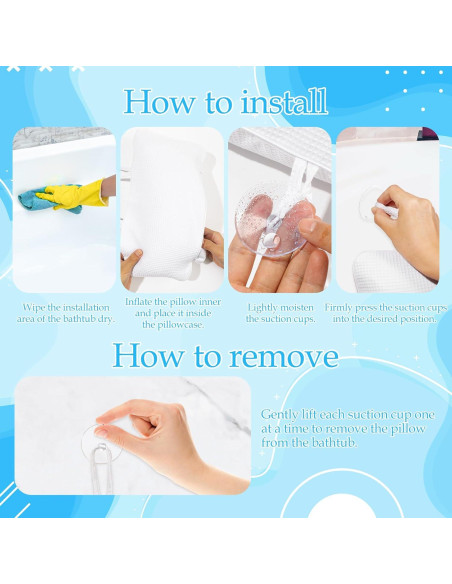 How to install

Wipe the installation area of the bathtub dry.

Inflate the pillow inner and place it inside the pillowcase.

Lightly moisten the suction cups.

Firmly press the suction cups into the desired position.

How to remove

Gently lift each suction cup one at a time to remove the pillow from the bathtub.