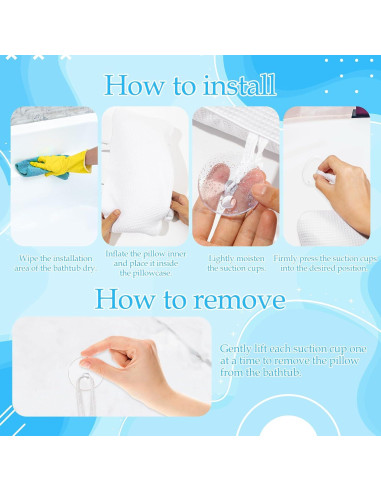 How to install

Wipe the installation area of the bathtub dry.

Inflate the pillow inner and place it inside the pillowcase.

Lightly moisten the suction cups.

Firmly press the suction cups into the desired position.

How to remove

Gently lift each suction cup one at a time to remove the pillow from the bathtub.