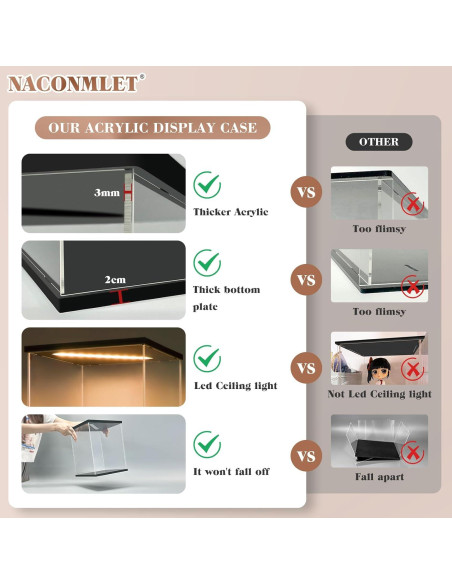 NACONMLET®

OUR ACRYLIC DISPLAY CASE

OTHER

3mm

Thicker Acrylic

VS

Too flimsy

2cm

Thick bottom plate

VS

Too flimsy

Led Ceiling light

VS

Not Led Ceiling light

It won't fall off

VS

Fall apart