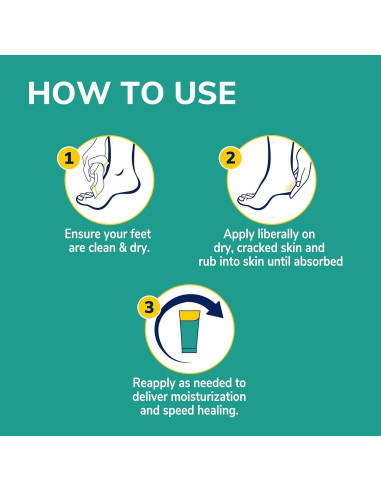 HOW TO USE

1

Ensure your feet are clean & dry.

2

Apply liberally on dry, cracked skin and rub into skin until absorbed

3

Reapply as needed to deliver moisturization and speed healing.